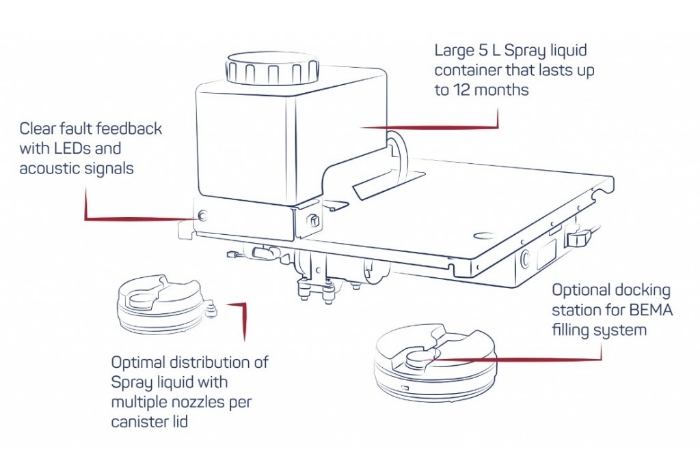 Large 5 L Spray liquid container that lasts up to 12 months

Clear fault feedback with LEDs and acoustic signals

Optional docking station for BEMA filling system

Optimal distribution of Spray liquid with multiple nozzles per canister lid