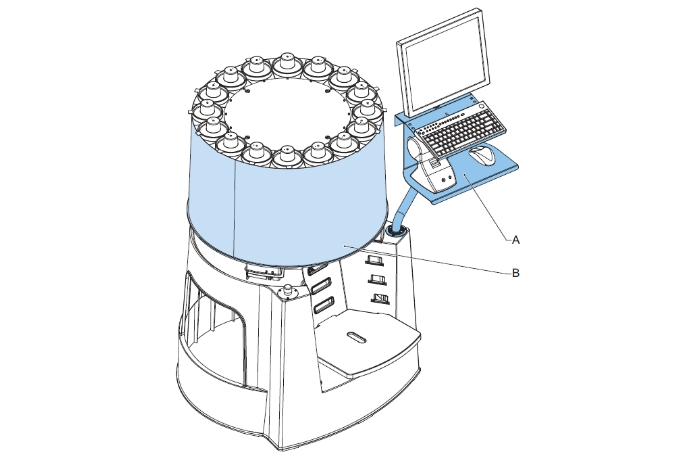 A

B